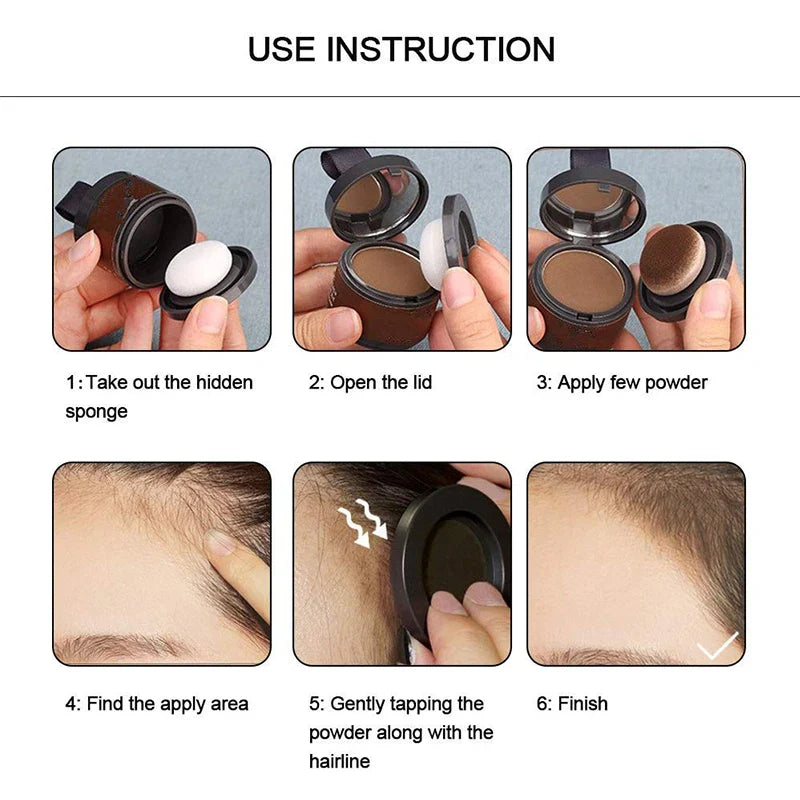 USE INSTRUCTION

1: Take out the hidden sponge

2: Open the lid

3: Apply few powder

4: Find the apply area

5: Gently tapping the powder along with the hairline

6: Finish