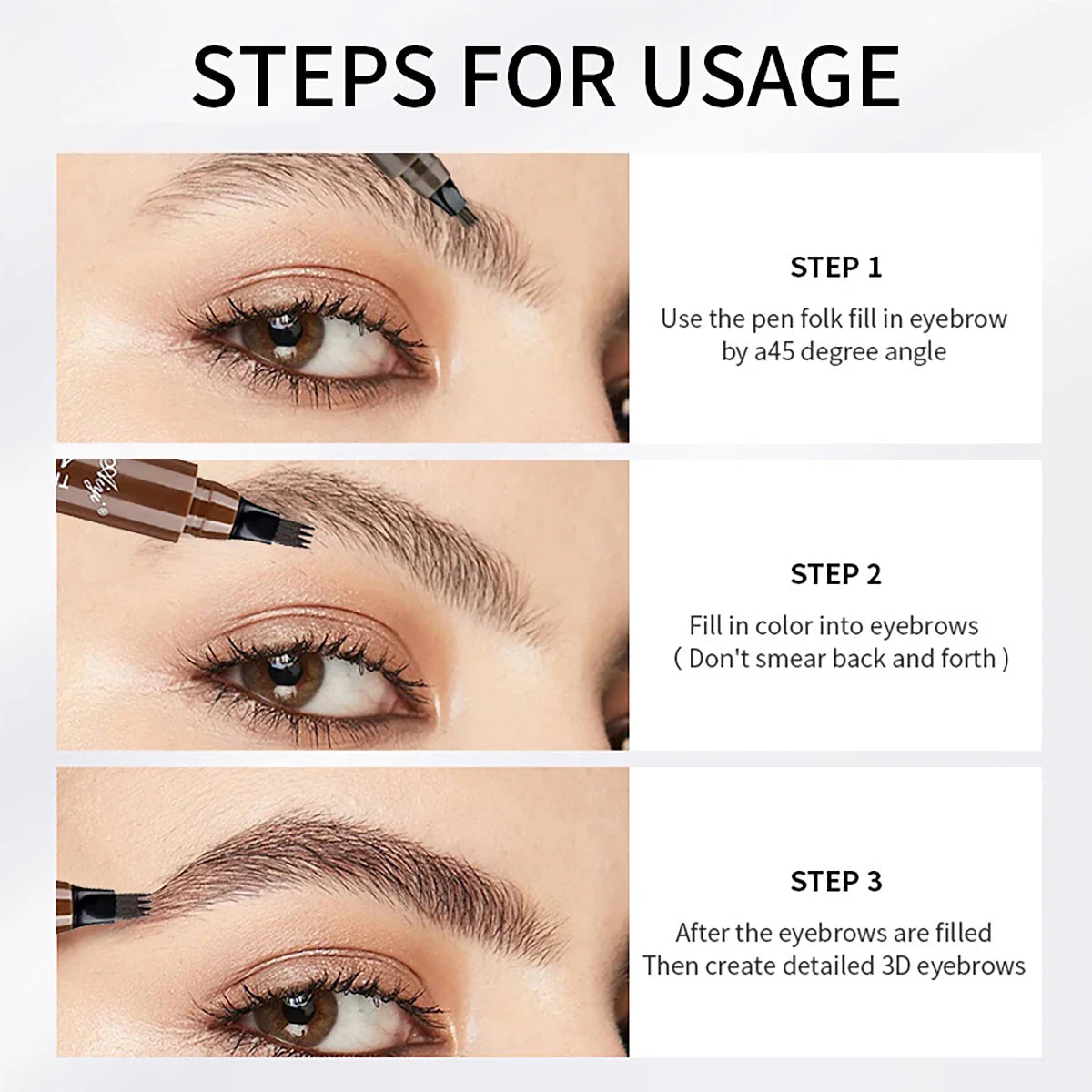 STEPS FOR USAGE

STEP 1

Use the pen folk fill in eyebrow by a45 degree angle

STEP 2

Fill in color into eyebrows ( Don't smear back and forth )

STEP 3

After the eyebrows are filled Then create detailed 3D eyebrows