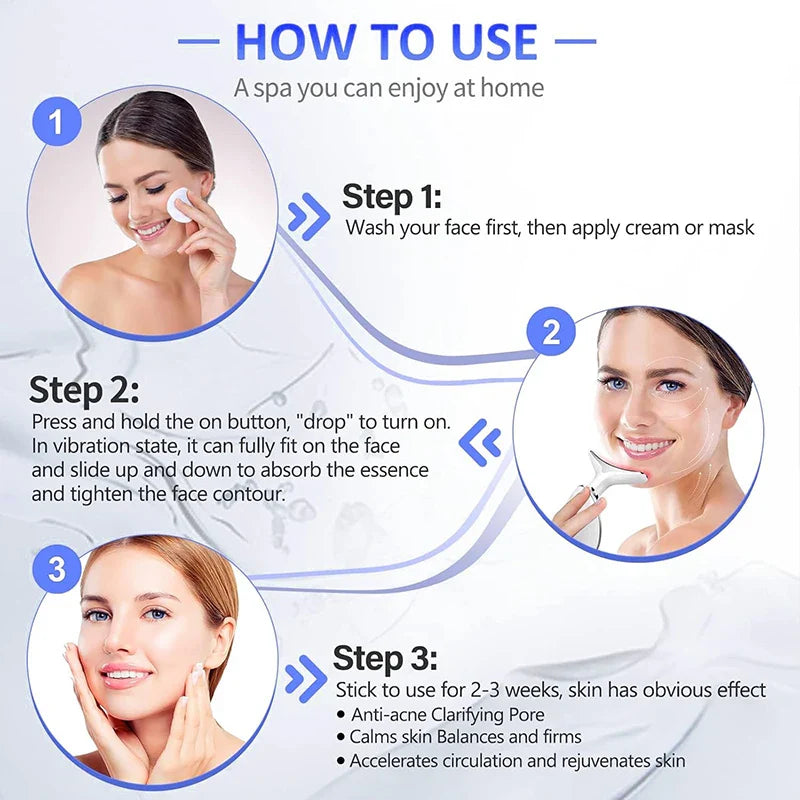 — HOW TO USE —
A spa you can enjoy at home

1

Step 1:
Wash your face first, then apply cream or mask

2

Step 2:
Press and hold the on button, "drop" to turn on. In vibration state, it can fully fit on the face and slide up and down to absorb the essence and tighten the face contour.

3

Step 3:
Stick to use for 2-3 weeks, skin has obvious effect
• Anti-acne Clarifying Pore
• Calms skin Balances and firms
• Accelerates circulation and rejuvenates skin